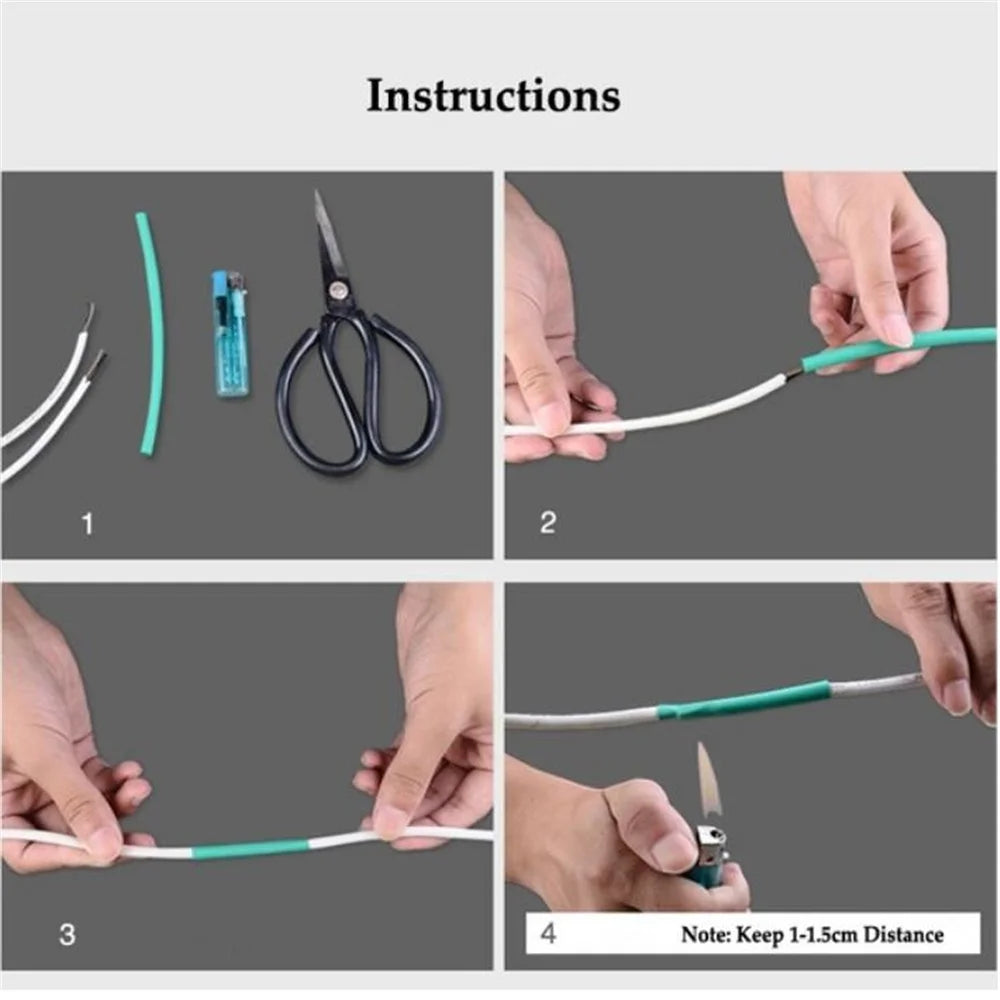 Instructions

1

2

3

4

Note: Keep 1-1.5cm Distance