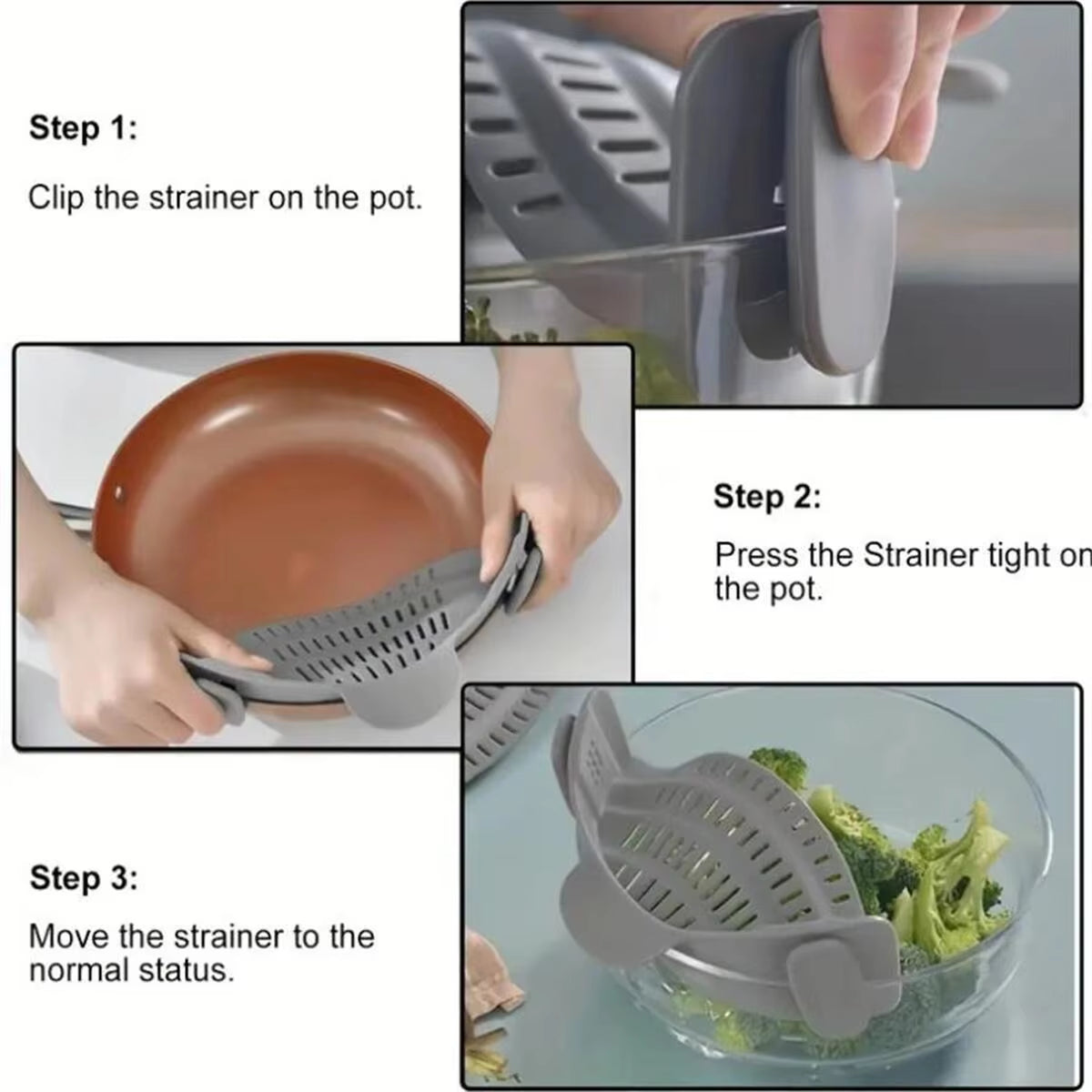 Step 1:

Clip the strainer on the pot.

Step 2:

Press the Strainer tight on the pot.

Step 3:

Move the strainer to the normal status.