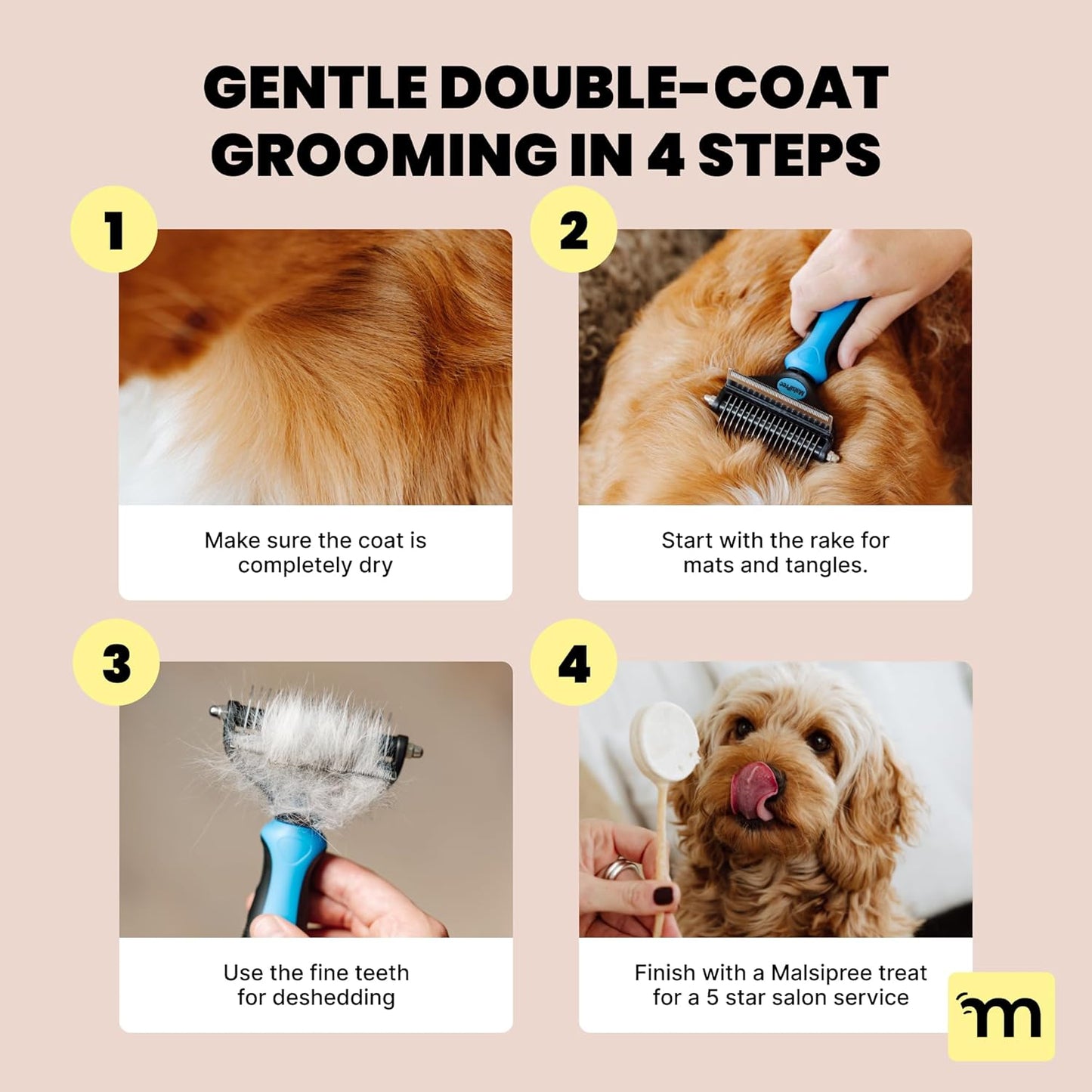 GENTLE DOUBLE-COAT GROOMING IN 4 STEPS

1

Make sure the coat is completely dry

2

Start with the rake for mats and tangles.

3

Use the fine teeth for deshedding

4

Finish with a Malsipree treat for a 5 star salon service

m