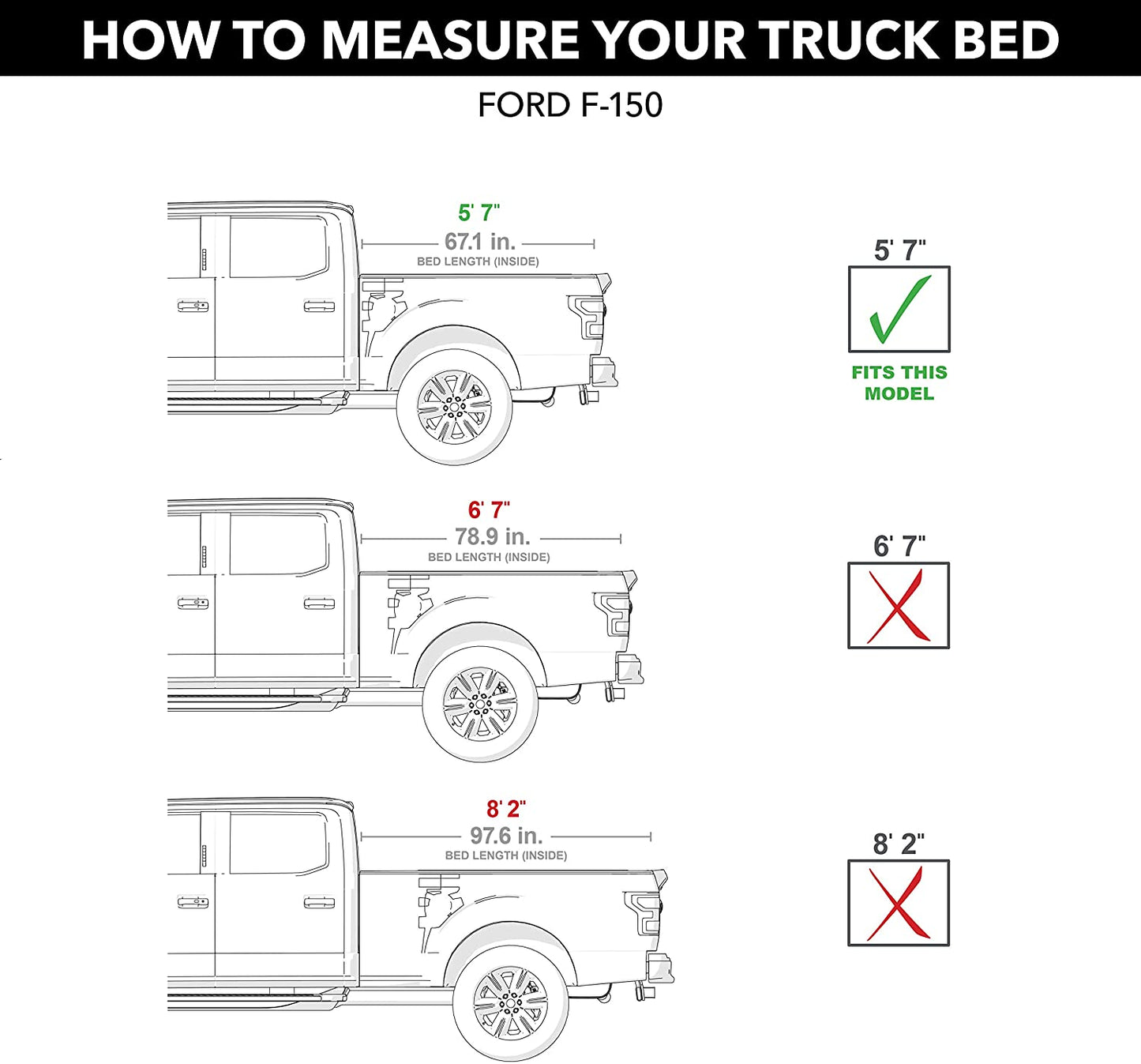 HOW TO MEASURE YOUR TRUCK BED

FORD F-150

5' 7"
67.1 in.
BED LENGTH (INSIDE)

5' 7"
FITS THIS MODEL

6' 7"
78.9 in.
BED LENGTH (INSIDE)

6' 7"

8' 2"
97.6 in.
BED LENGTH (INSIDE)

8' 2"