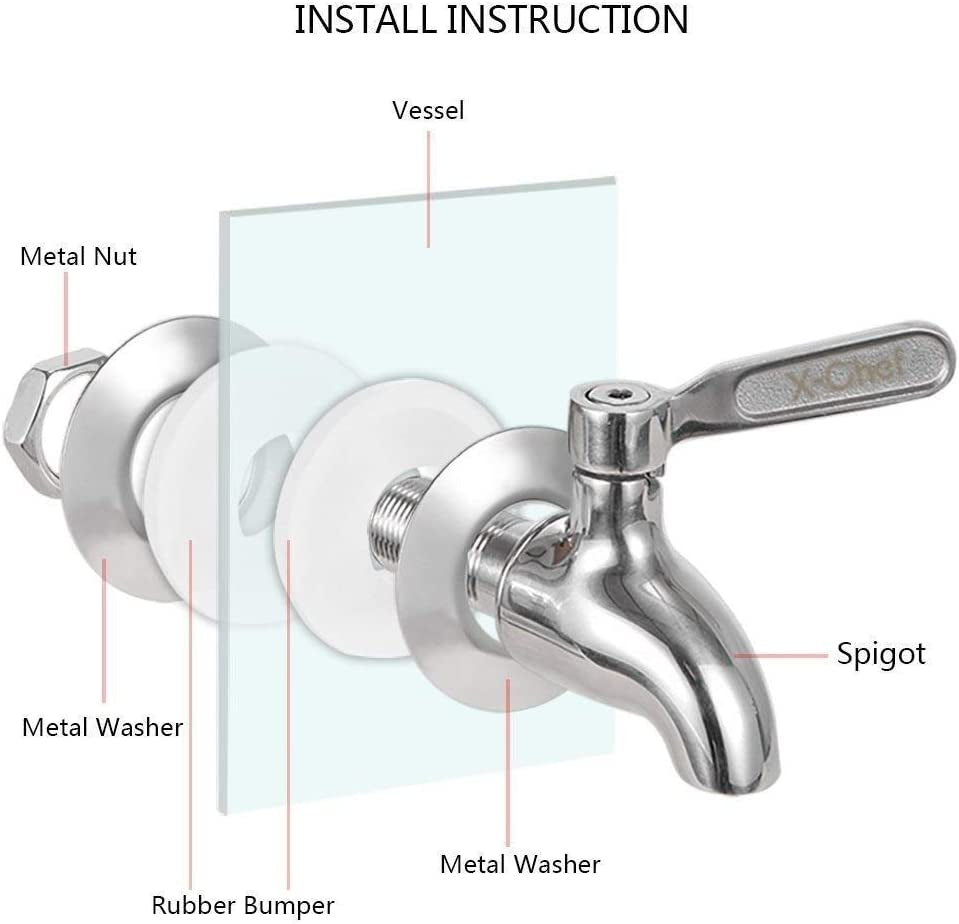 INSTALL INSTRUCTION

Vessel

Metal Nut

X-Chef

Spigot

Metal Washer

Metal Washer

Rubber Bumper